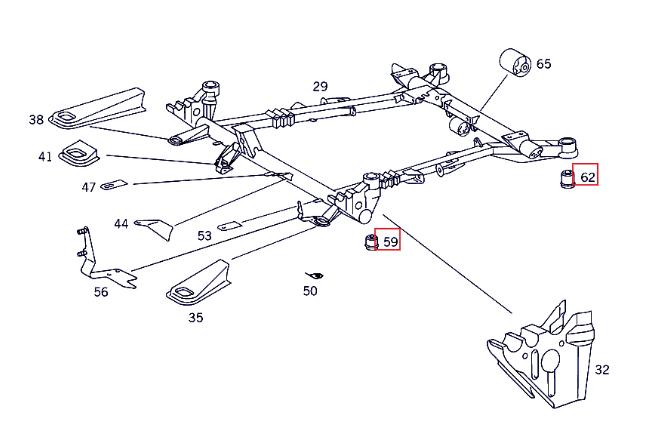 65
29
38
41
62
47
44
53
59
56
50
35
32